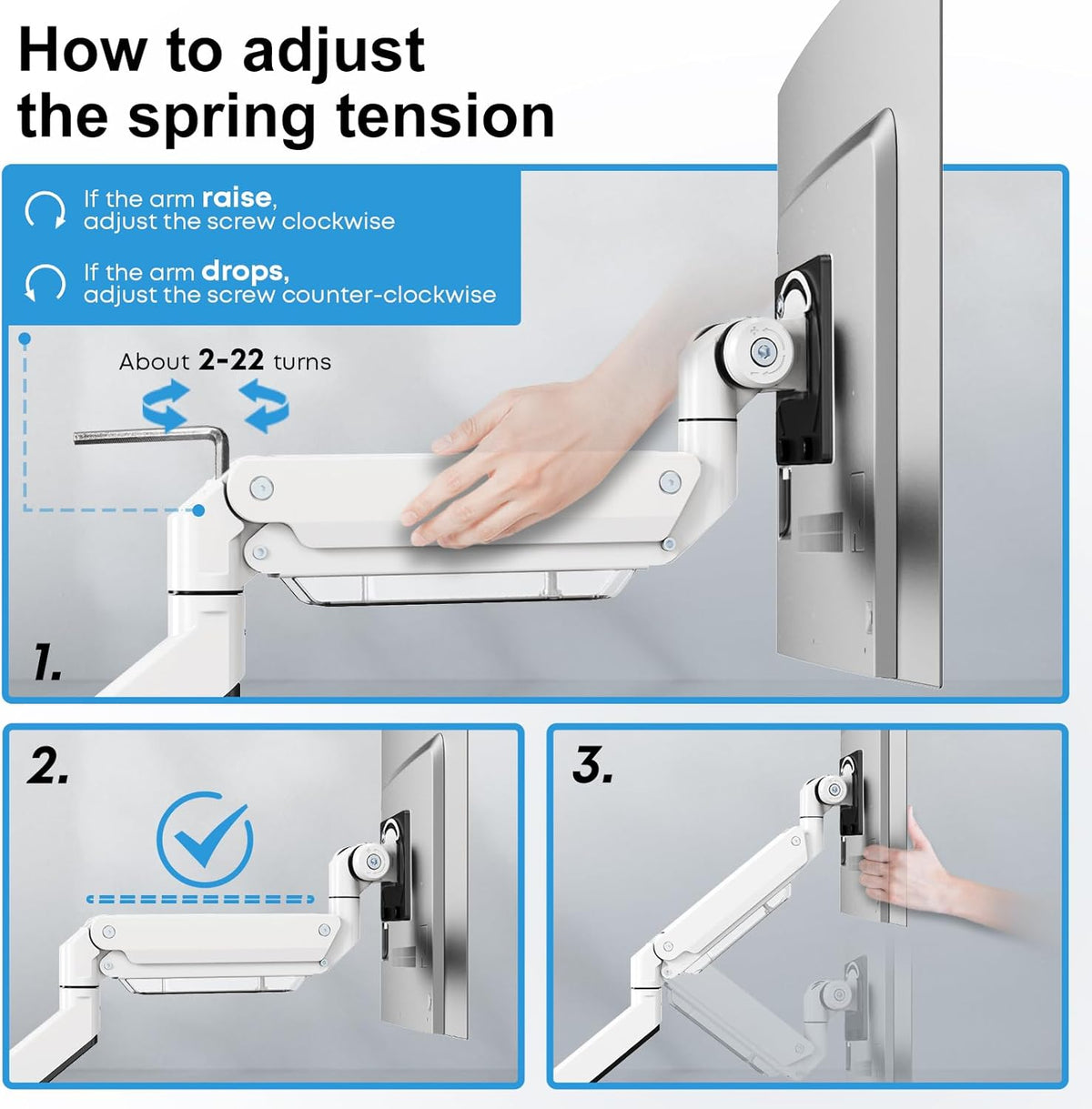 How to adjust the spring tension

If the arm raise, adjust the screw clockwise

If the arm drops, adjust the screw counter-clockwise

About 2-22 turns

1.

2.

3.