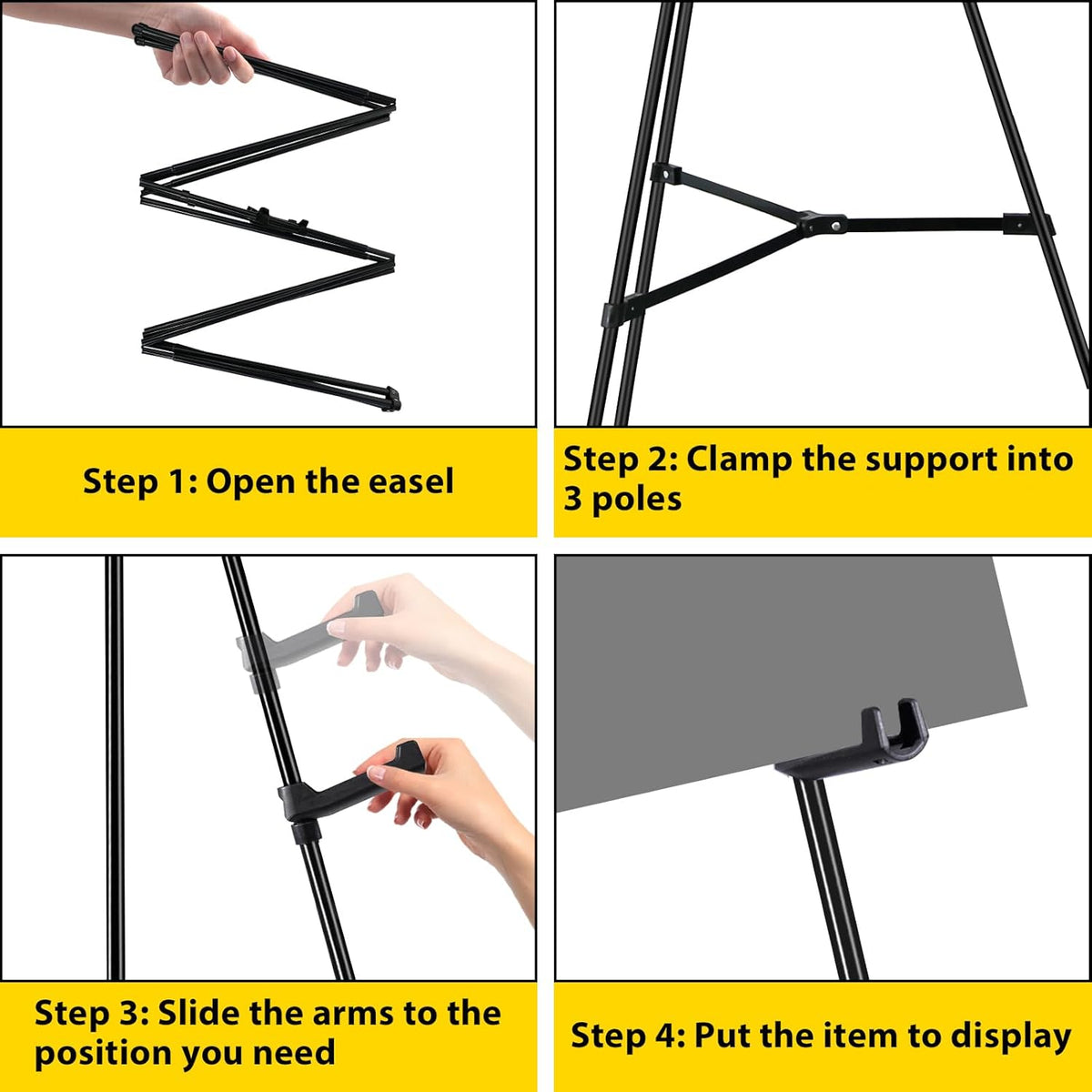 Step 1: Open the easel

Step 2: Clamp the support into 3 poles

Step 3: Slide the arms to the position you need

Step 4: Put the item to display