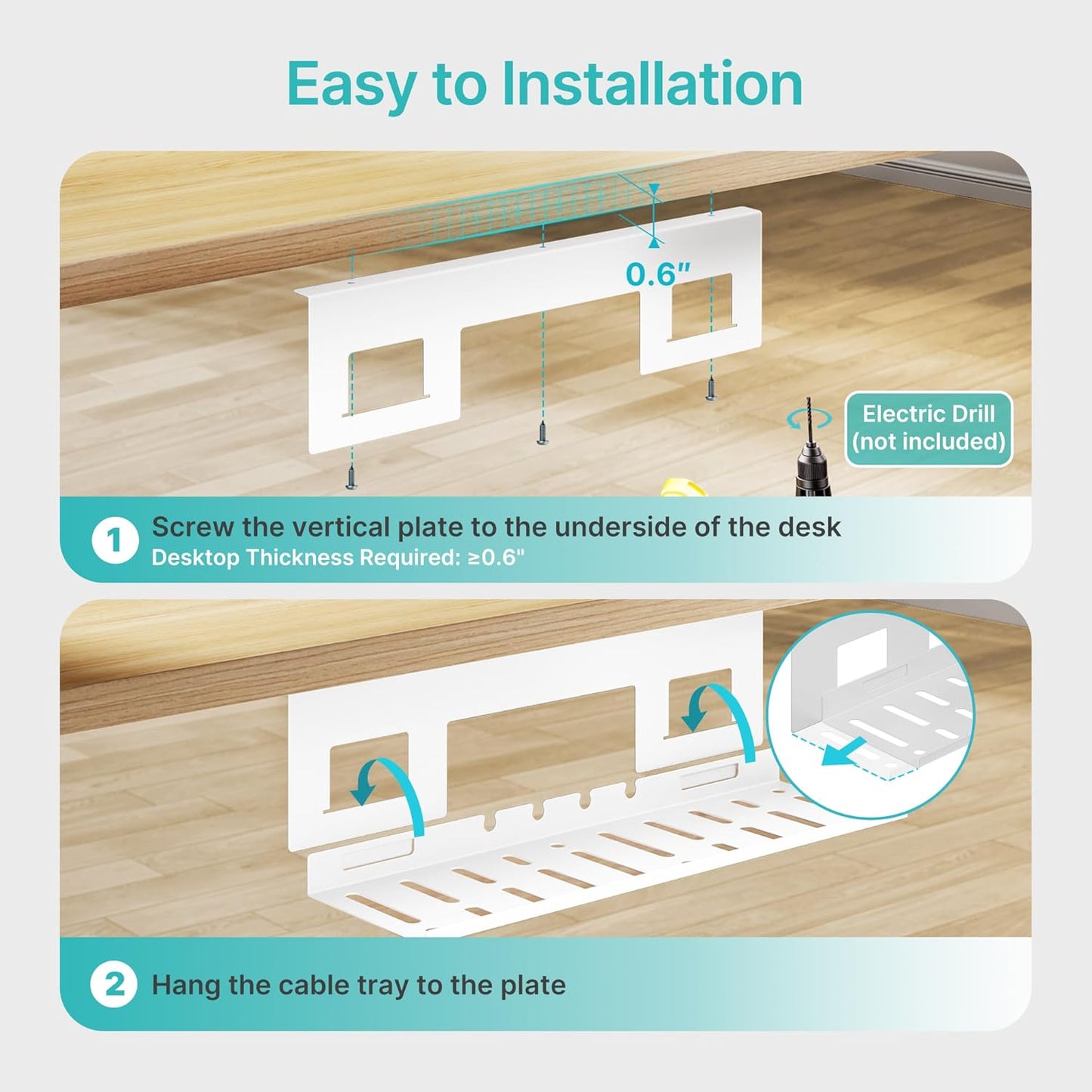 Easy to Installation

0.6"

Electric Drill
(not included)

1 Screw the vertical plate to the underside of the desk
Desktop Thickness Required: ≥0.6"

2 Hang the cable tray to the plate