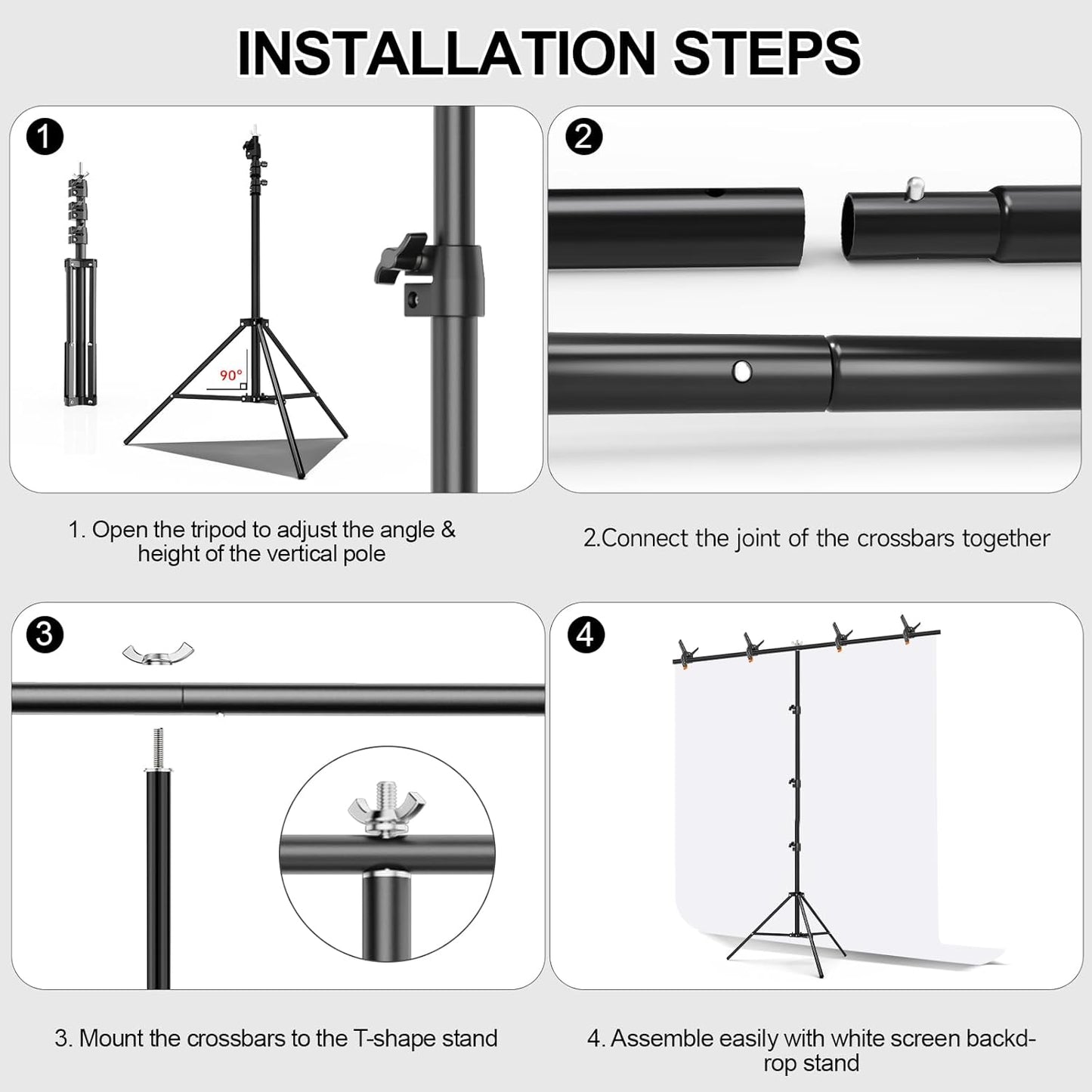 INSTALLATION STEPS

1

90°

1. Open the tripod to adjust the angle & height of the vertical pole

2

2.Connect the joint of the crossbars together

3

3. Mount the crossbars to the T-shape stand

4

4. Assemble easily with white screen backdrop stand