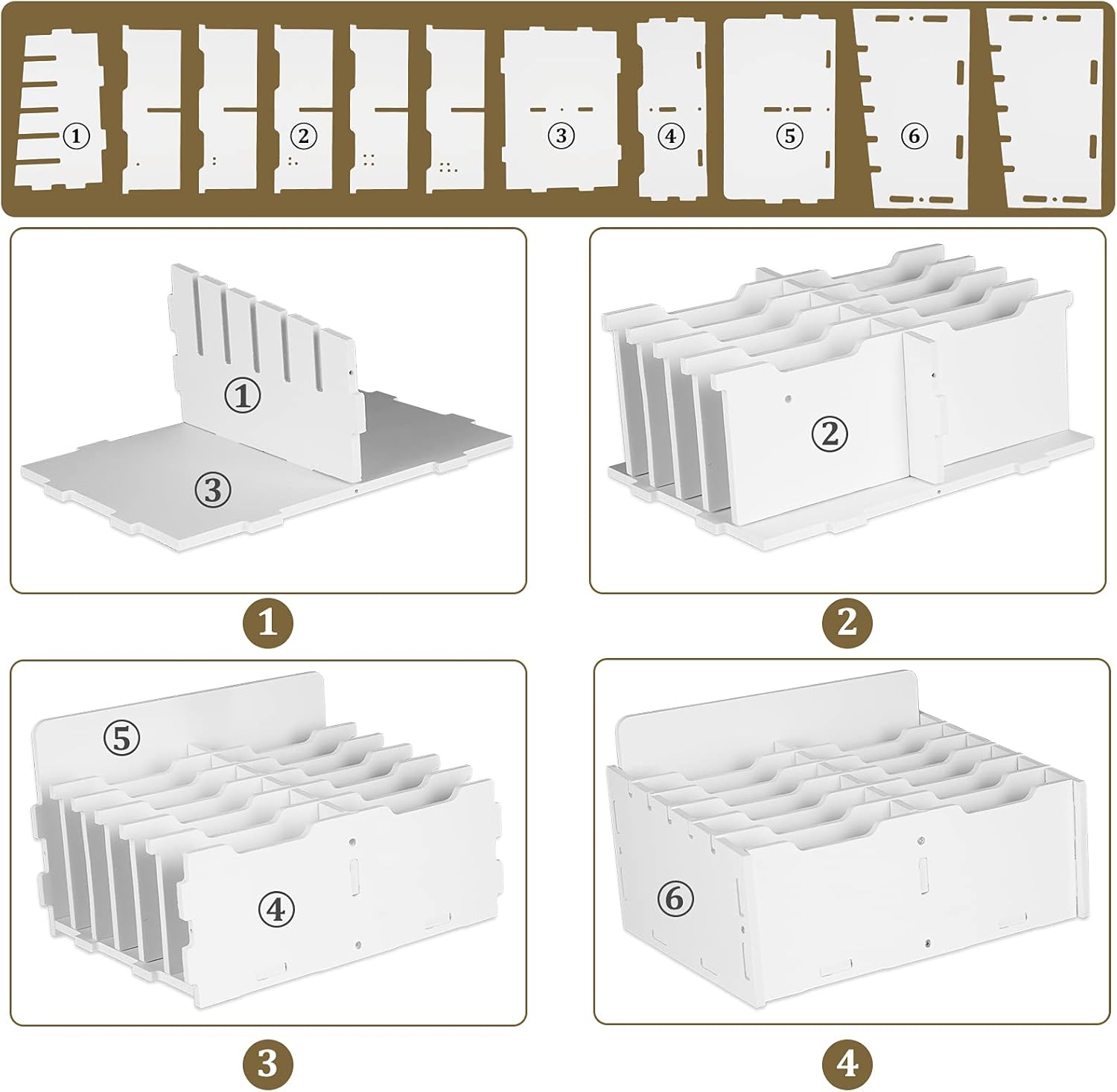 ①
②
③
④
⑤
⑥

①
③

②

1

2

⑤
④

⑥

3

4