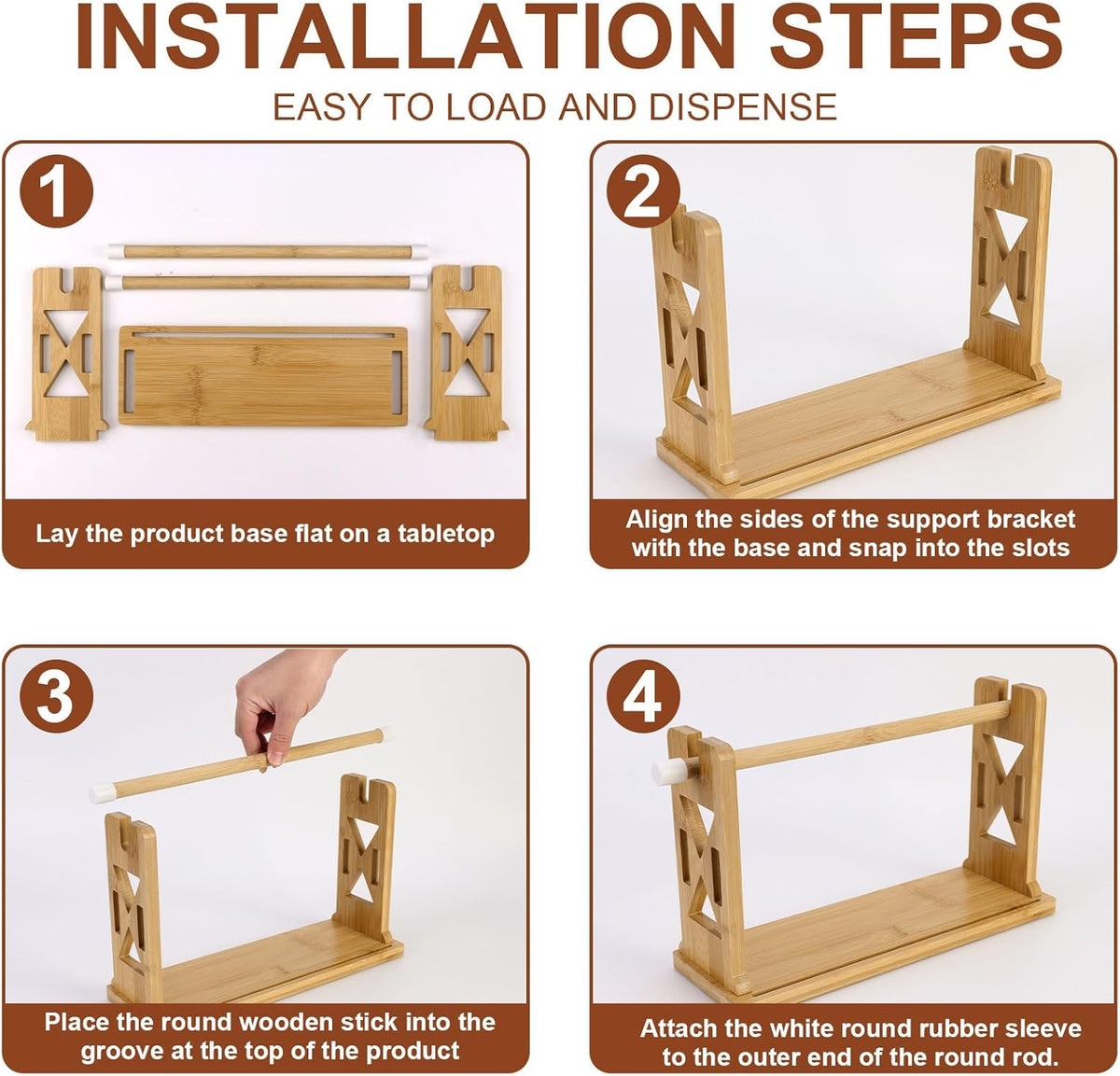 INSTALLATION STEPS
EASY TO LOAD AND DISPENSE

1
Lay the product base flat on a tabletop

2
Align the sides of the support bracket with the base and snap into the slots

3
Place the round wooden stick into the groove at the top of the product

4
Attach the white round rubber sleeve to the outer end of the round rod.