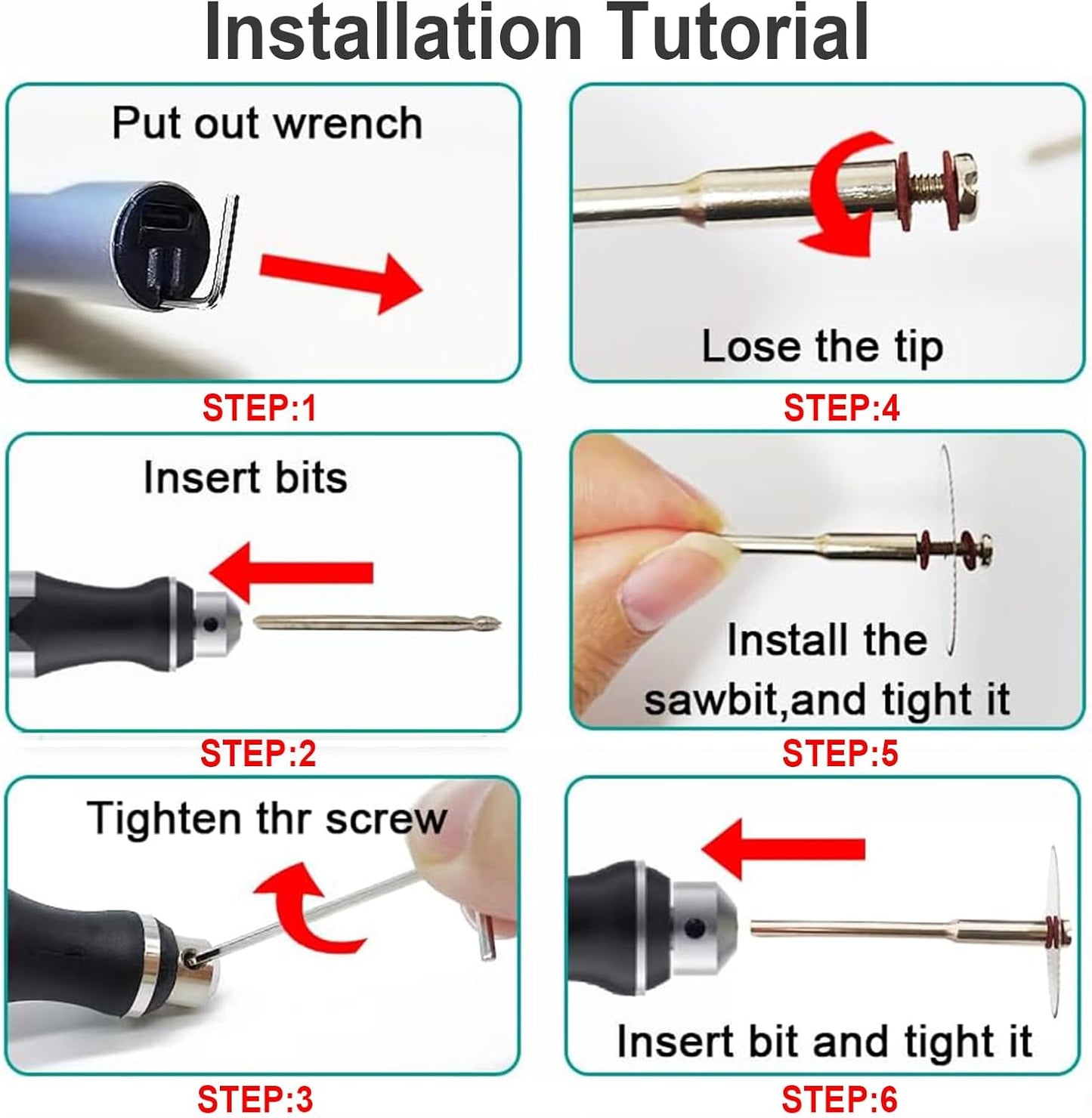 Installation Tutorial

Put out wrench

STEP:1

Insert bits

STEP:2

Tighten thr screw

STEP:3

Lose the tip

STEP:4

Install the sawbit,and tight it

STEP:5

Insert bit and tight it

STEP:6