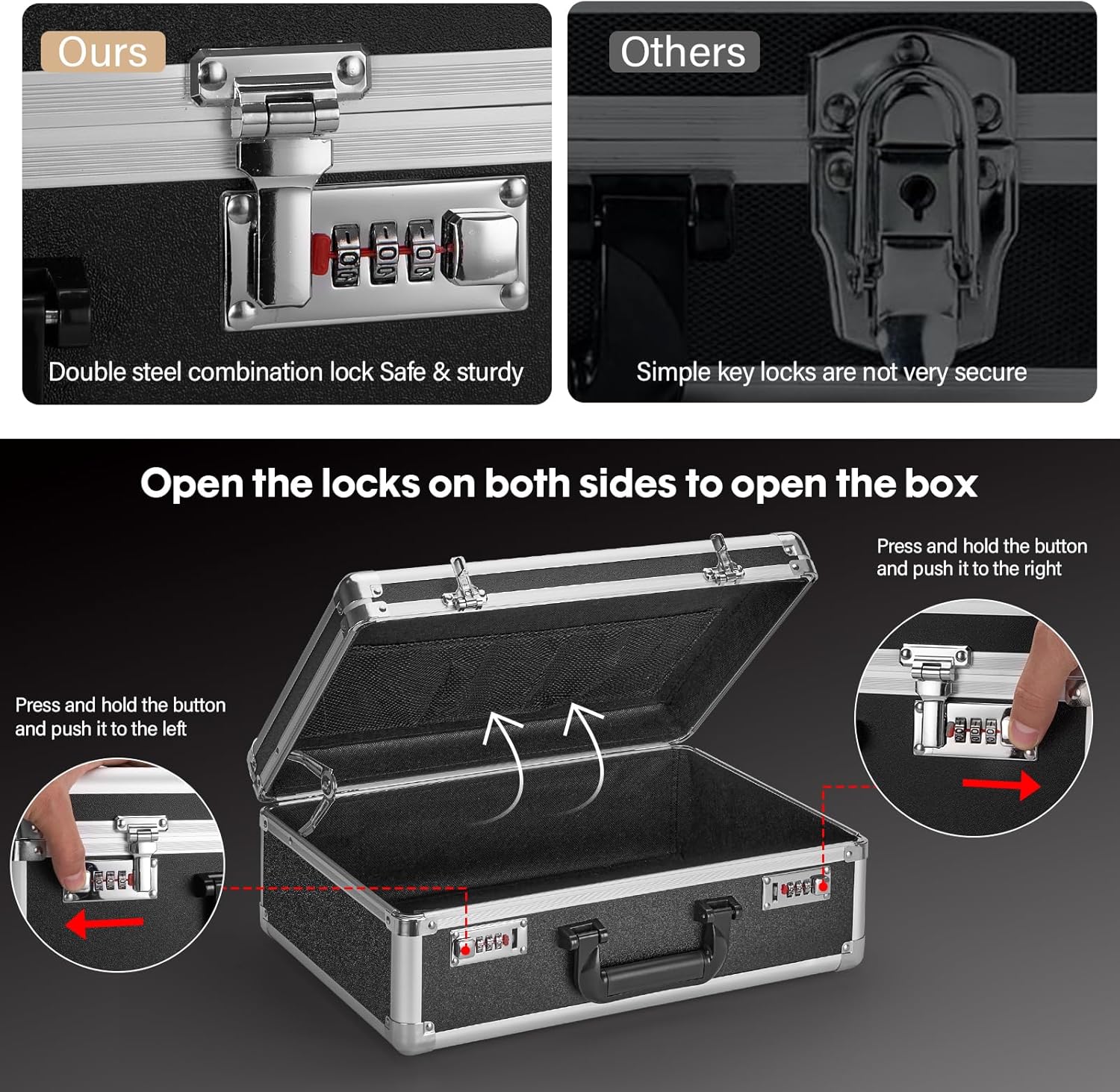 Ours

Double steel combination lock Safe & sturdy

Others

Simple key locks are not very secure

Open the locks on both sides to open the box

Press and hold the button and push it to the right

Press and hold the button and push it to the left