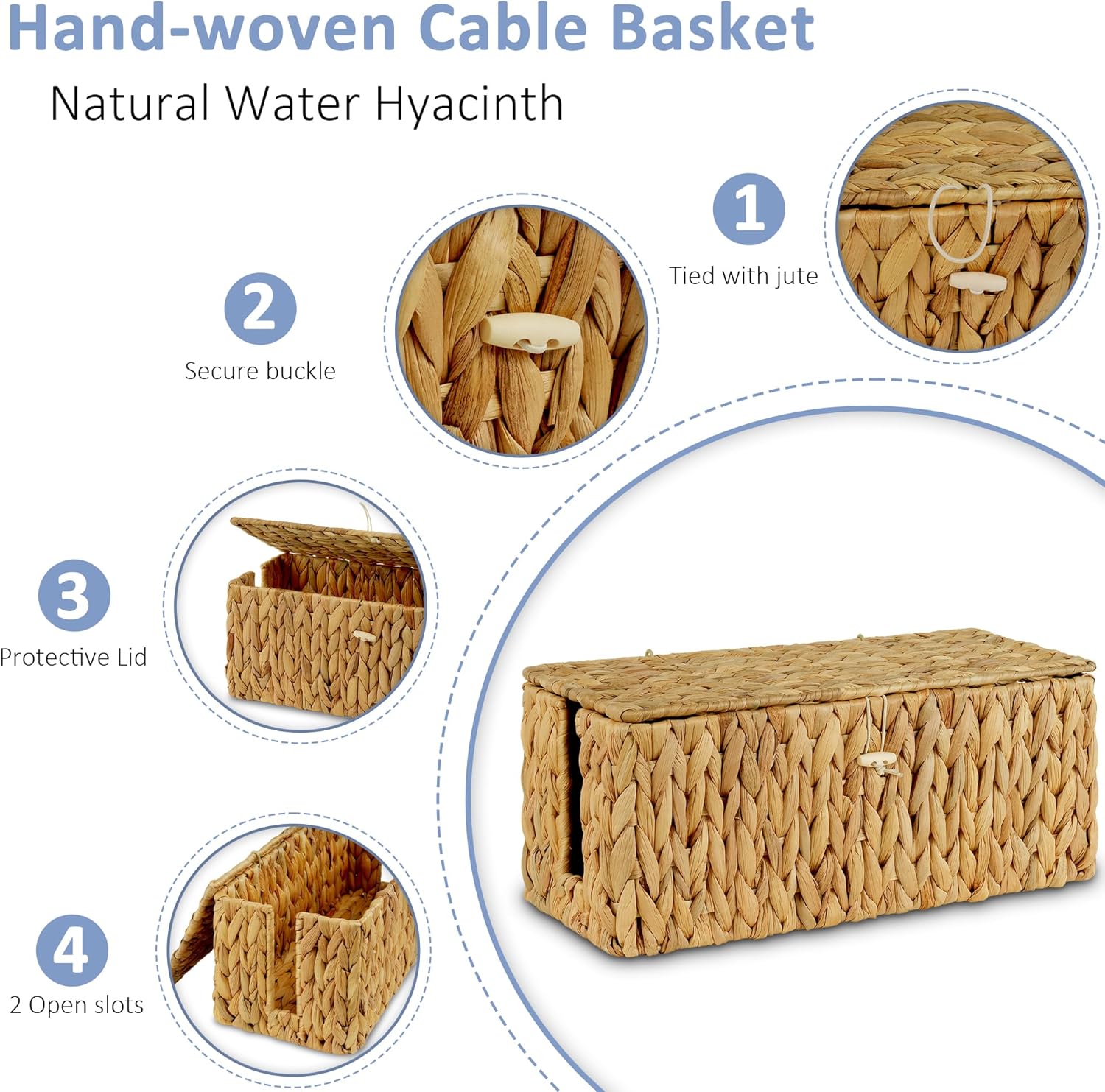 Hand-woven Cable Basket

Natural Water Hyacinth

1
Tied with jute

2
Secure buckle

3
Protective Lid

4
2 Open slots