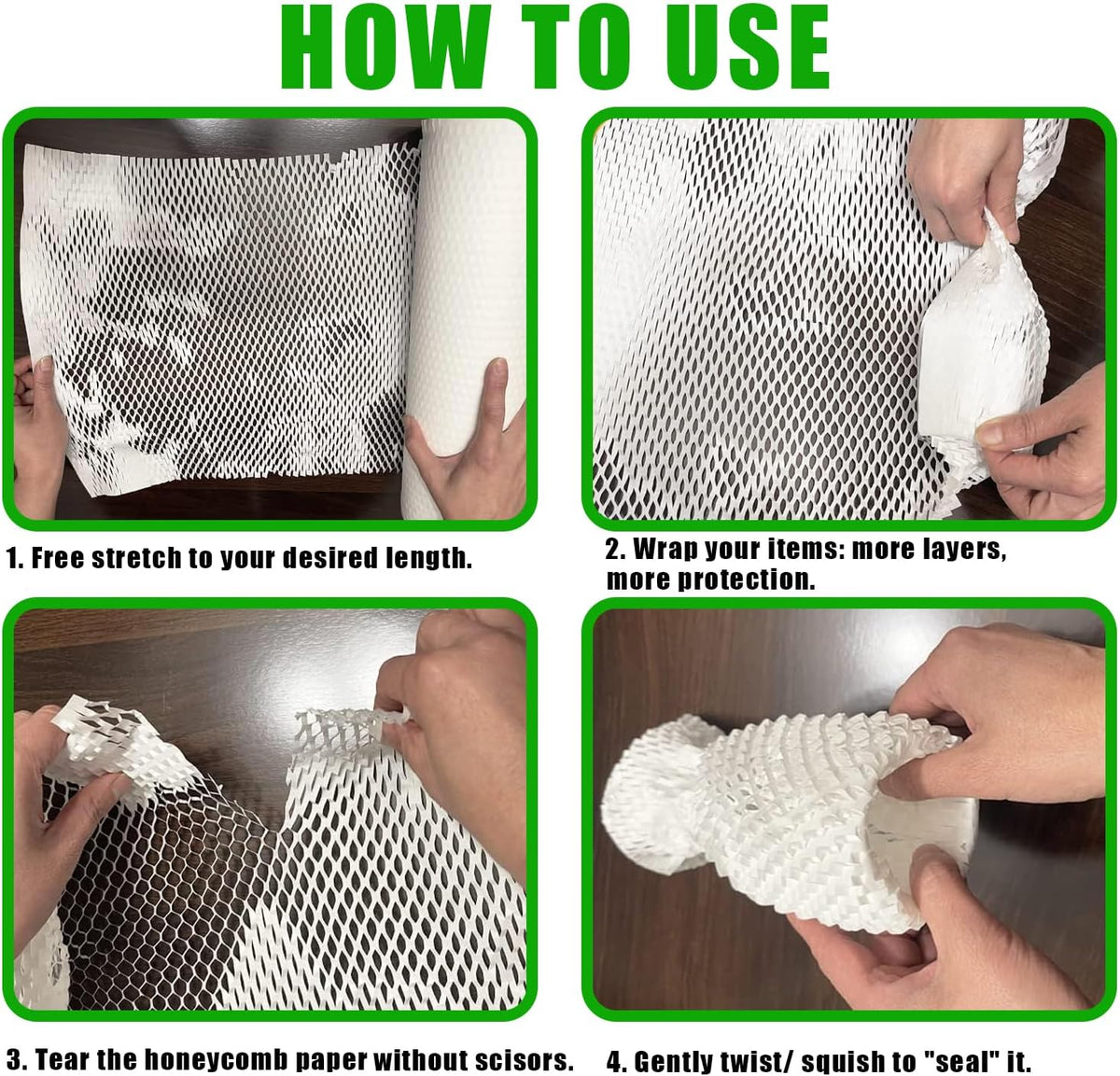 HOW TO USE

1. Free stretch to your desired length.

2. Wrap your items: more layers, more protection.

3. Tear the honeycomb paper without scisors.

4. Gently twist/ squish to "seal" it.