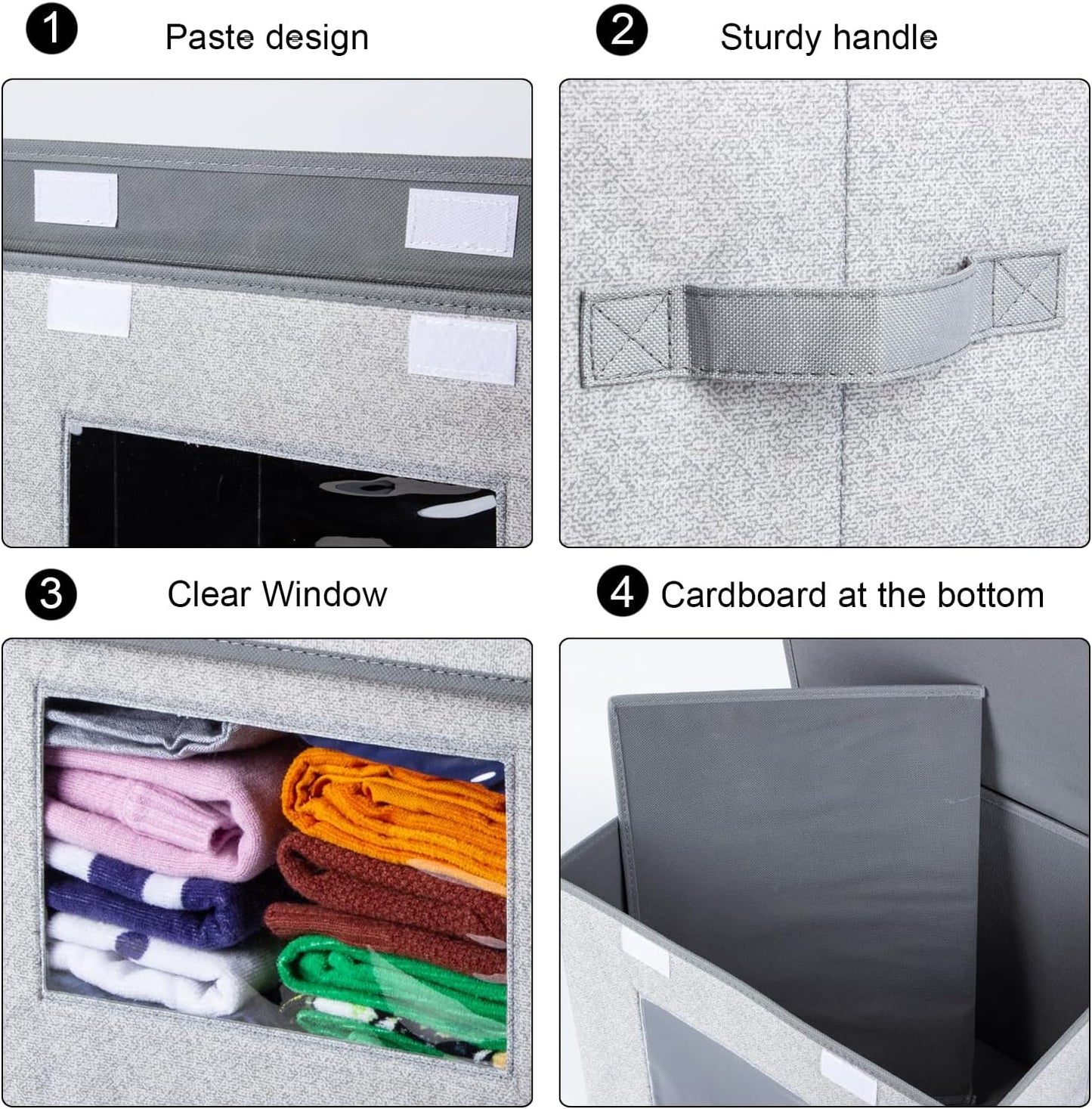 1 Paste design

2 Sturdy handle

3 Clear Window

4 Cardboard at the bottom