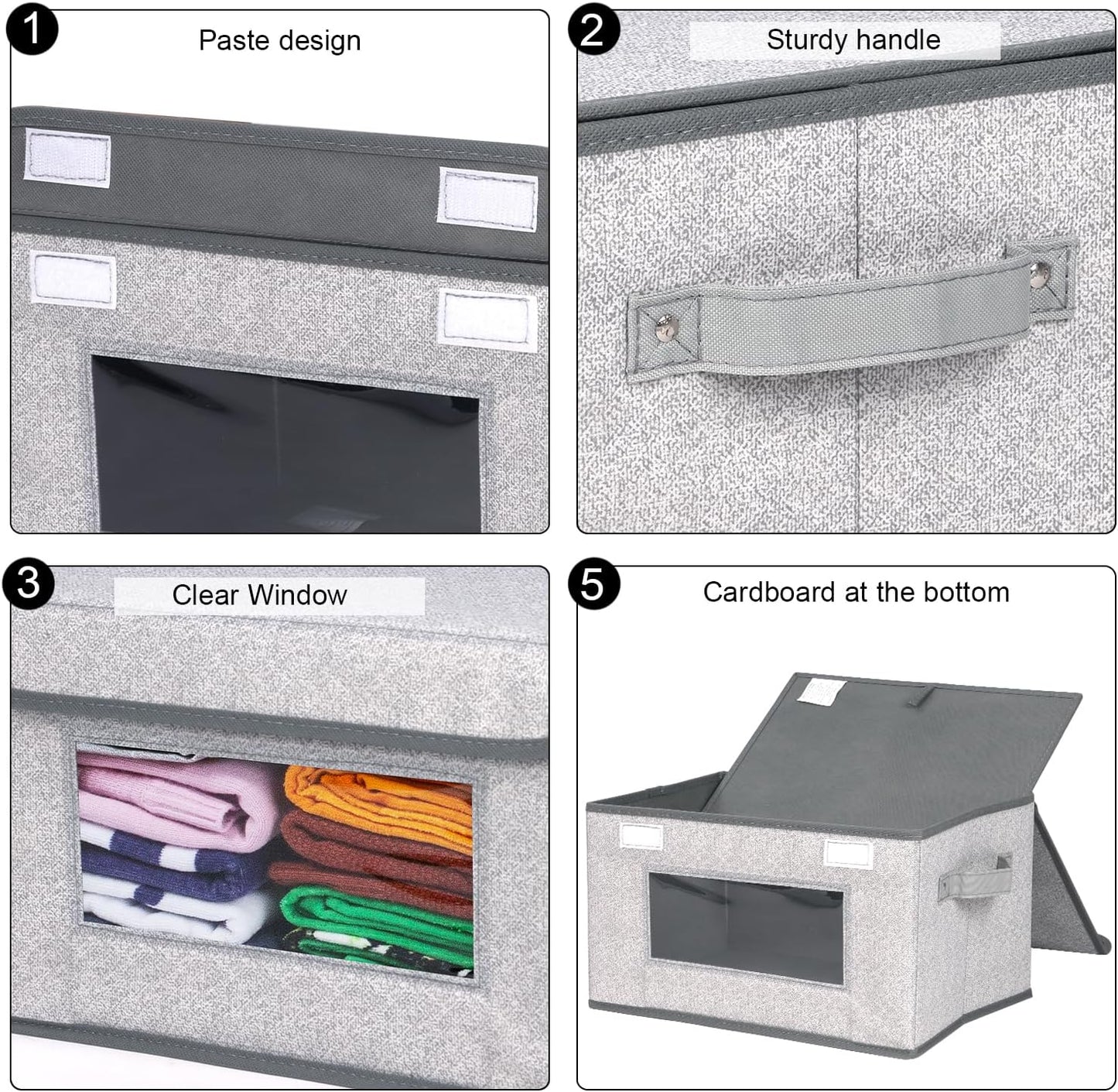 1 Paste design

2 Sturdy handle

3 Clear Window

5 Cardboard at the bottom